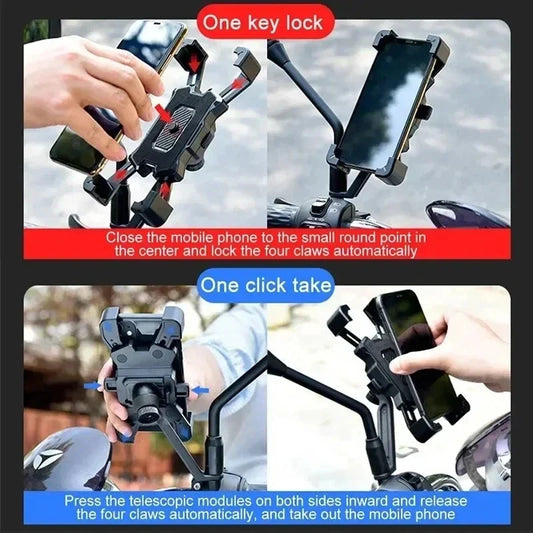 One key lock

Close the mobile phone to the small round point in the center and lock the four claws automatically

One click take

Press the telescopic modules on both sides inward and release the four claws automatically, and take out the mobile phone